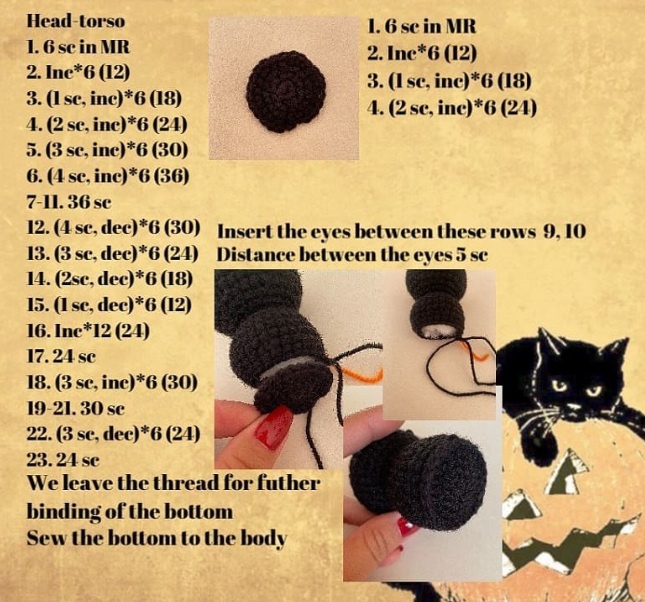 Head-torso
1. 6 sc in MR
2. Inc*6 (12)
3. (1 sc, inc)*6 (18)
4. (2 sc, inc)*6 (24)
5. (3 sc, inc)*6 (30)
6. (4 sc, inc)*6 (36)
7-11. 36 sc
12. (4 sc, dec)*6 (30)
13. (3 sc, dec)*6 (24)
14. (2sc, dec)*6 (18)
15. (1 sc, dec)*6 (12)
16. Inc*12 (24)
17. 24 sc
18. (3 sc, inc)*6 (30)
19-21. 30 sc
22. (3 sc, dec)*6 (24)
23. 24 sc
We leave the thread for futher binding of the bottom
Sew the bottom to the body

1. 6 sc in MR
2. Inc*6 (12)
3. (1 sc, inc)*6 (18)
4. (2 sc, inc)*6 (24)

Insert the eyes between these rows 9, 10
Distance between the eyes 5 sc