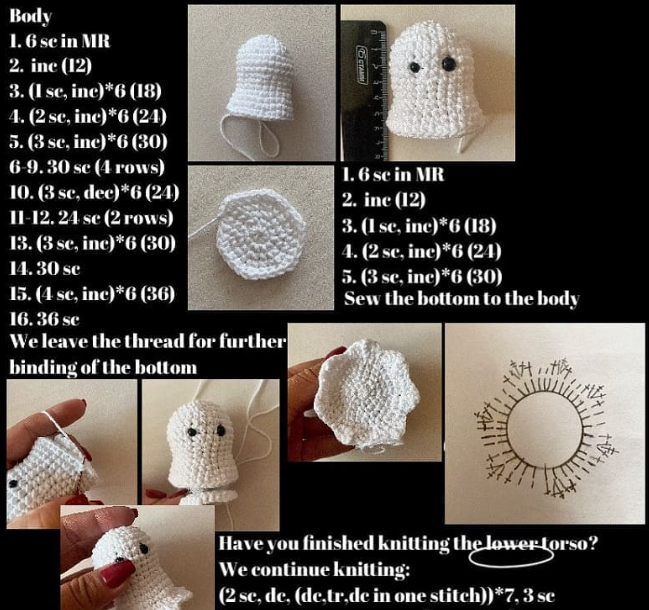 Body
1. 6 sc in MR
2. inc (12)
3. (1 sc, inc)*6 (18)
4. (2 sc, inc)*6 (24)
5. (3 sc, inc)*6 (30)
6-9. 30 sc (4 rows)
10. (3 sc, dec)*6 (24)
11-12. 24 sc (2 rows)
13. (3 sc, inc)*6 (30)
14. 30 sc
15. (4 sc, inc)*6 (36)
16. 36 sc
We leave the thread for further binding of the bottom

СТАММ

1. 6 sc in MR
2. inc (12)
3. (1 sc, inc)*6 (18)
4. (2 sc, inc)*6 (24)
5. (3 sc, inc)*6 (30)
Sew the bottom to the body

Have you finished knitting the lower torso?
We continue knitting:
(2 sc, dc, (dc,tr,dc in one stitch))*7, 3 sc