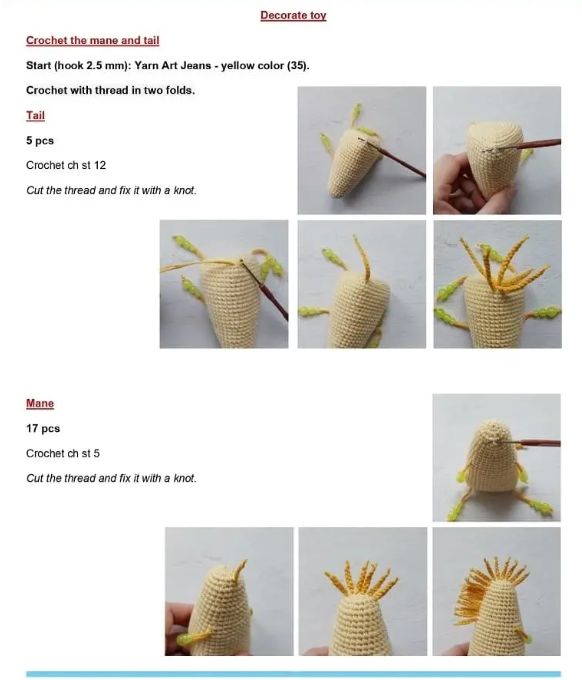 Decorate toy

Crochet the mane and tail

Start (hook 2.5 mm): Yarn Art Jeans - yellow color (35).

Crochet with thread in two folds.

Tail

5 pcs

Crochet ch st 12

Cut the thread and fix it with a knot.

Mane

17 pcs

Crochet ch st 5

Cut the thread and fix it with a knot.