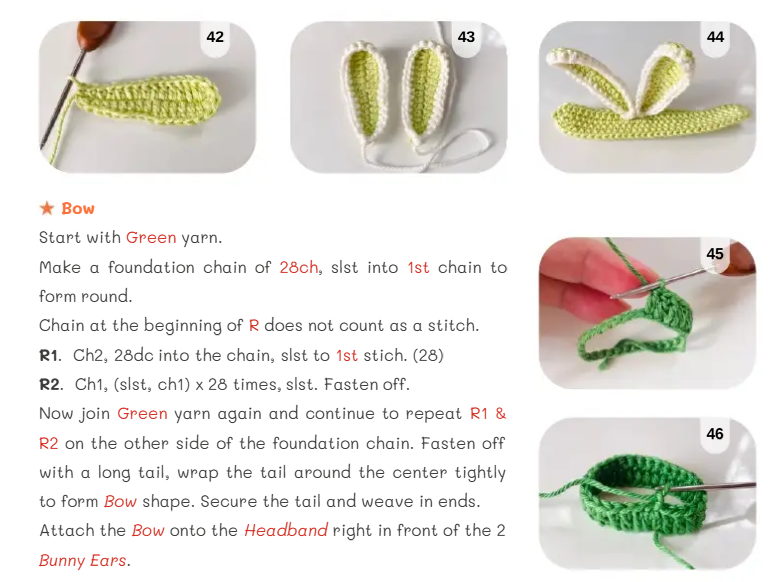 42

43

44

★ Bow

Start with Green yarn.

Make a foundation chain of 28ch, slst into 1st chain to form round.

Chain at the beginning of R does not count as a stitch.

R1. Ch2, 28dc into the chain, slst to 1st stich. (28)

R2. Ch1, (slst, ch1) x 28 times, slst. Fasten off.

Now join Green yarn again and continue to repeat R1 & R2 on the other side of the foundation chain. Fasten off with a long tail, wrap the tail around the center tightly to form Bow shape. Secure the tail and weave in ends.

Attach the Bow onto the Headband right in front of the 2 Bunny Ears.

45

46